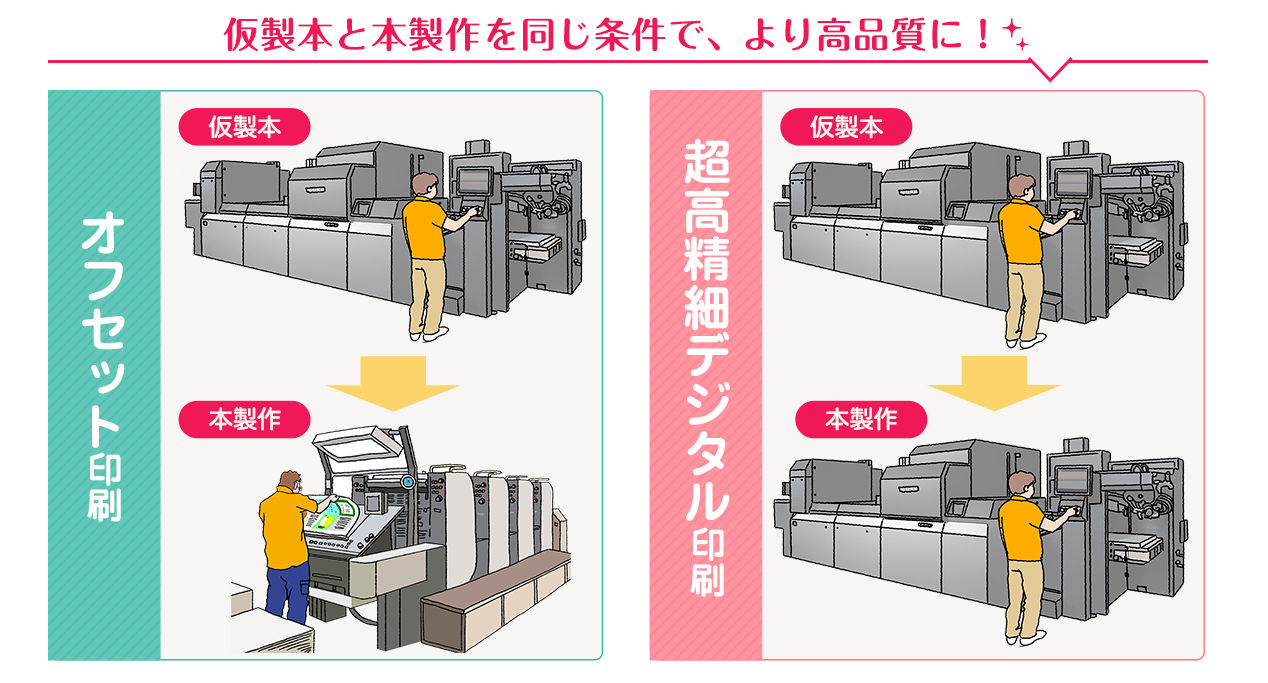 仮製本と本製作を同じ条件で、より高品質に！

オフセット印刷

仮製本

本製作

超高精細デジタル印刷

仮製本

本製作