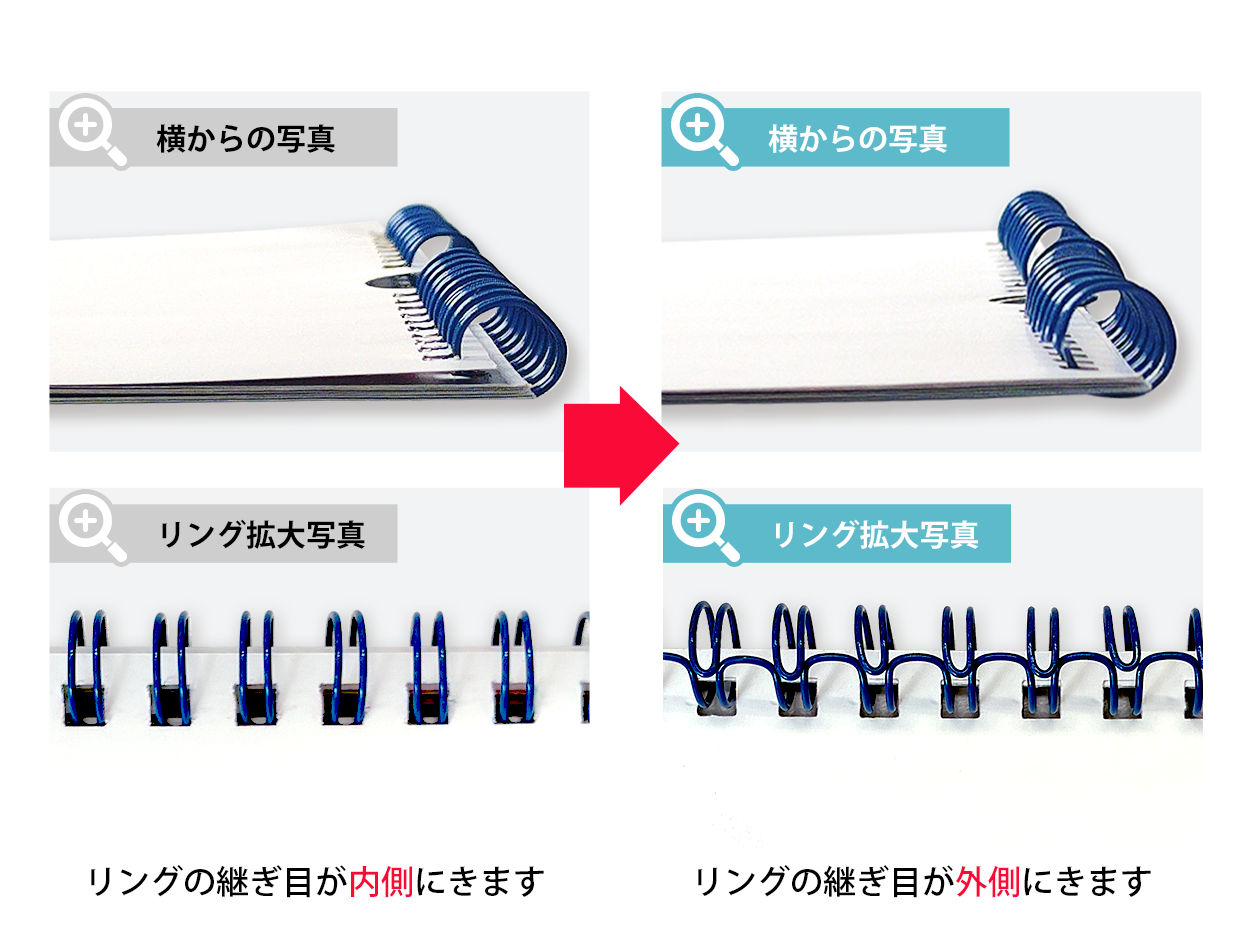 横からの写真

リング拡大写真

リングの継ぎ目が内側にきます

横からの写真

リング拡大写真

リングの継ぎ目が外側にきます